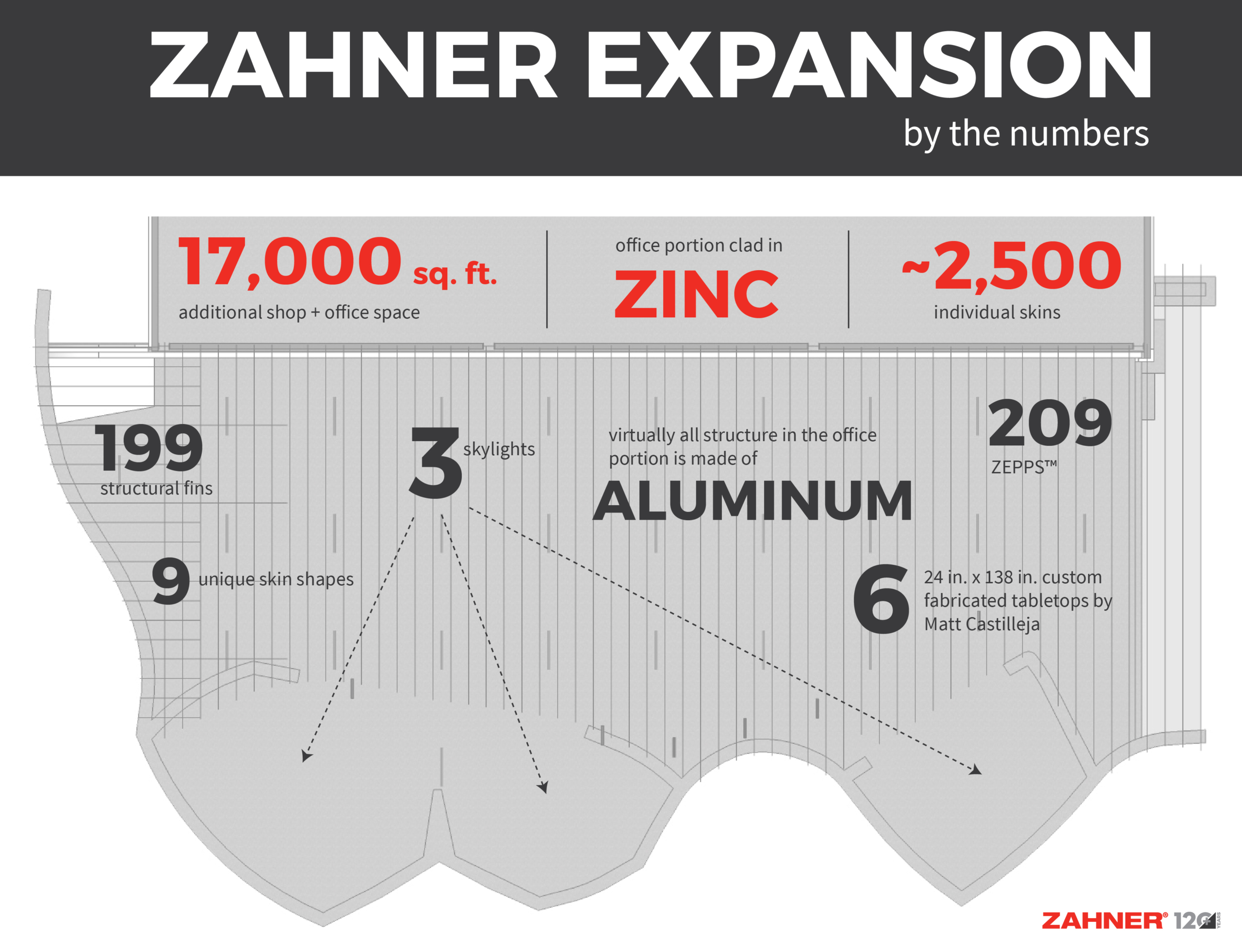 ZAHNER EXPANSION
by the numbers

17,000 sq. ft.
additional shop + office space

office portion clad in
ZINC

~2,500
individual skins

199
structural fins

3 skylights

virtually all structure in the office portion is made of
ALUMINUM

209
ZEPPS™

9 unique skin shapes

6 24 in. x 138 in. custom fabricated tabletops by Matt Castilleja

ZAHNER® 120 YEARS